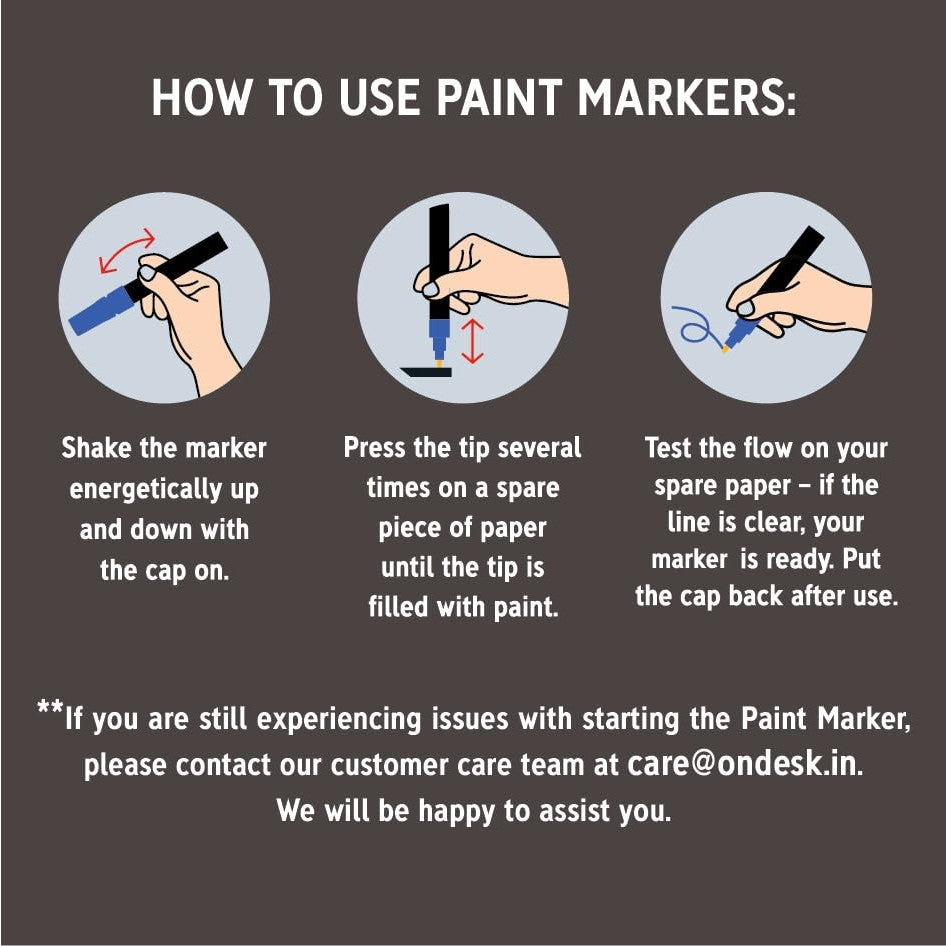 HOW TO USE PAINT MARKERS:

Shake the marker energetically up and down with the cap on.

Press the tip several times on a spare piece of paper until the tip is filled with paint.

Test the flow on your spare paper – if the line is clear, your marker is ready. Put the cap back after use.

**If you are still experiencing issues with starting the Paint Marker, please contact our customer care team at care@ondesk.in. We will be happy to assist you.