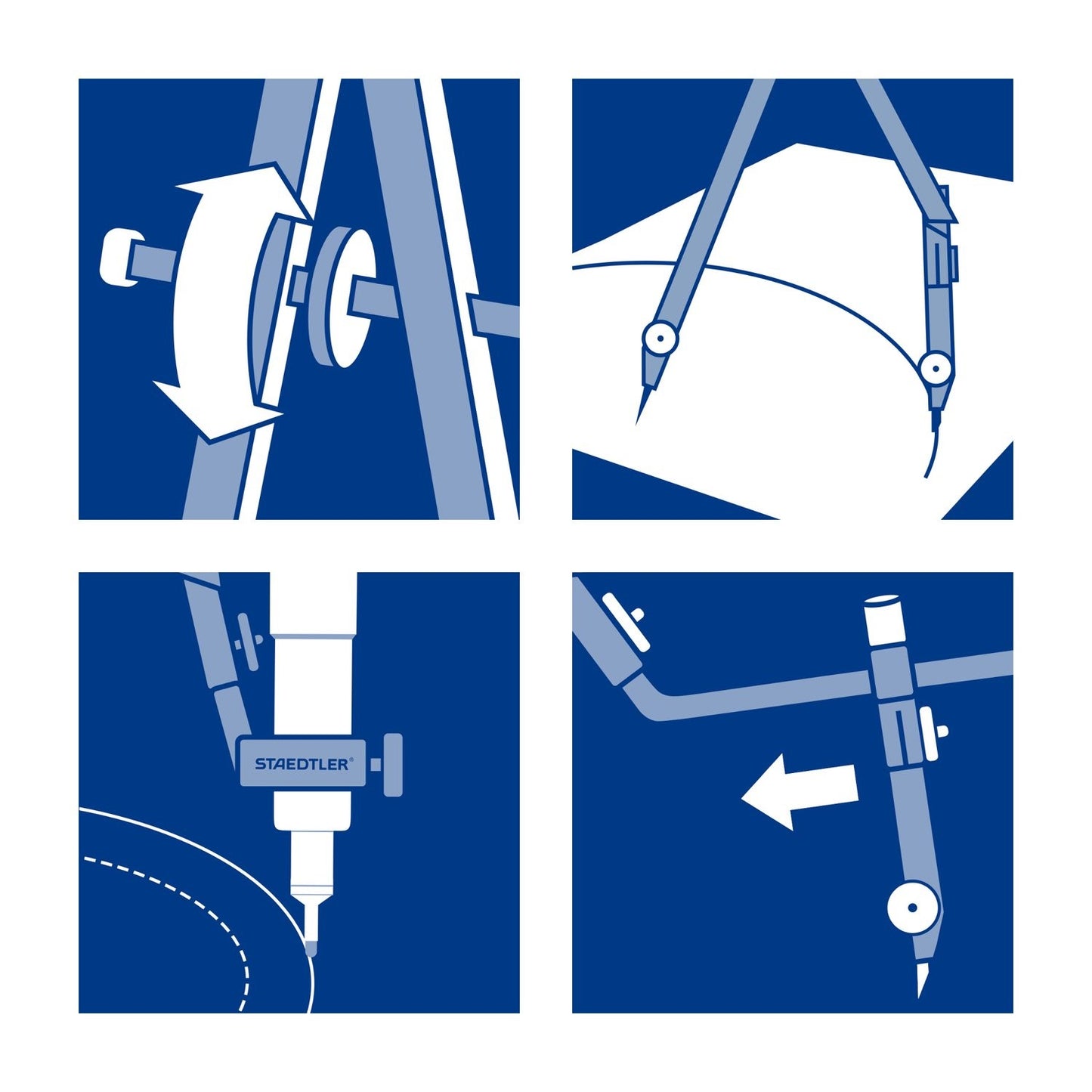 STAEDTLER®